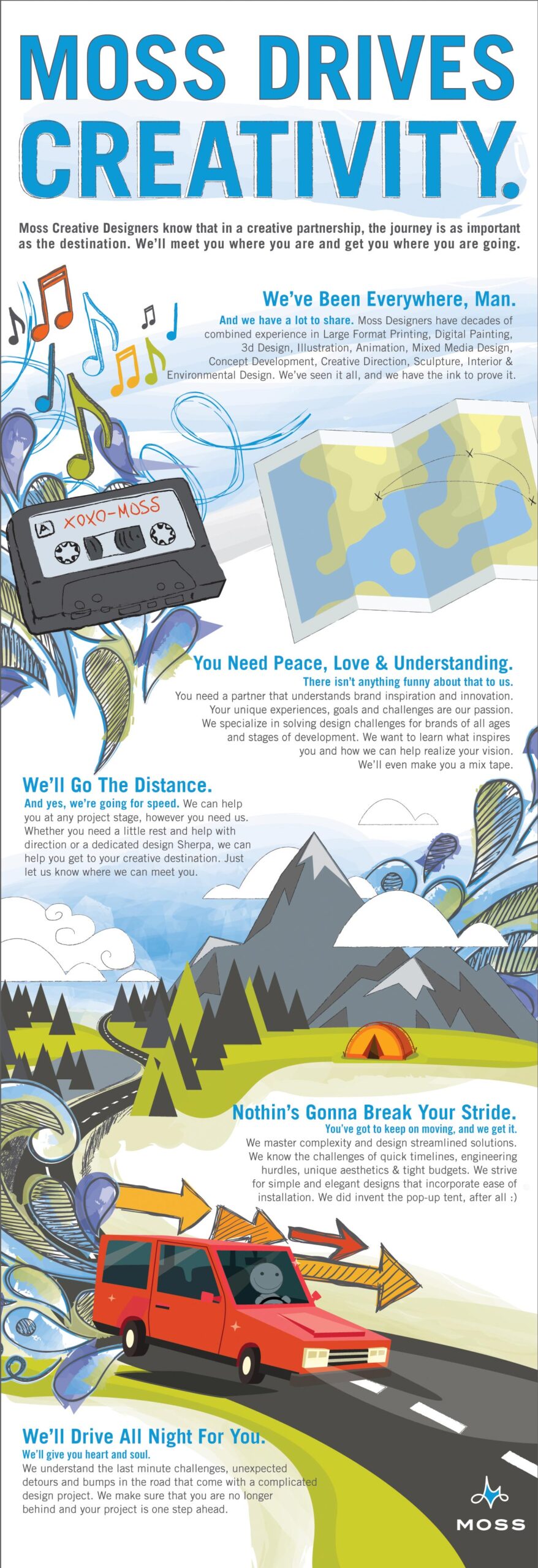 MOSS DRIVES CREATIVITY.

Moss Creative Designers know that in a creative partnership, the journey is as important as the destination. We'll meet you where you are and get you where you are going.

We've Been Everywhere, Man.

And we have a lot to share. Moss Designers have decades of combined experience in Large Format Printing, Digital Painting, 3d Design, Illustration, Animation, Mixed Media Design, Concept Development, Creative Direction, Sculpture, Interior & Environmental Design. We've seen it all, and we have the ink to prove it.

A XOXO-MOSS

You Need Peace, Love & Understanding.

There isn't anything funny about that to us. You need a partner that understands brand inspiration and innovation. Your unique experiences, goals and challenges are our passion. We specialize in solving design challenges for brands of all ages and stages of development. We want to learn what inspires you and how we can help realize your vision. We'll even make you a mix tape.

We'll Go The Distance.

And yes, we're going for speed. We can help you at any project stage, however you need us. Whether you need a little rest and help with direction or a dedicated design Sherpa, we can help you get to your creative destination. Just let us know where we can meet you.

Nothin's Gonna Break Your Stride.

You've got to keep on moving, and we get it. We master complexity and design streamlined solutions. We know the challenges of quick timelines, engineering hurdles, unique aesthetics & tight budgets. We strive for simple and elegant designs that incorporate ease of installation. We did invent the pop-up tent, after all :)

We'll Drive All Night For You.

We'll give you heart and soul.
We understand the last minute challenges, unexpected detours and bumps in the road that come with a complicated design project. We make sure that you are no longer behind and your project is one step ahead.

MOSS